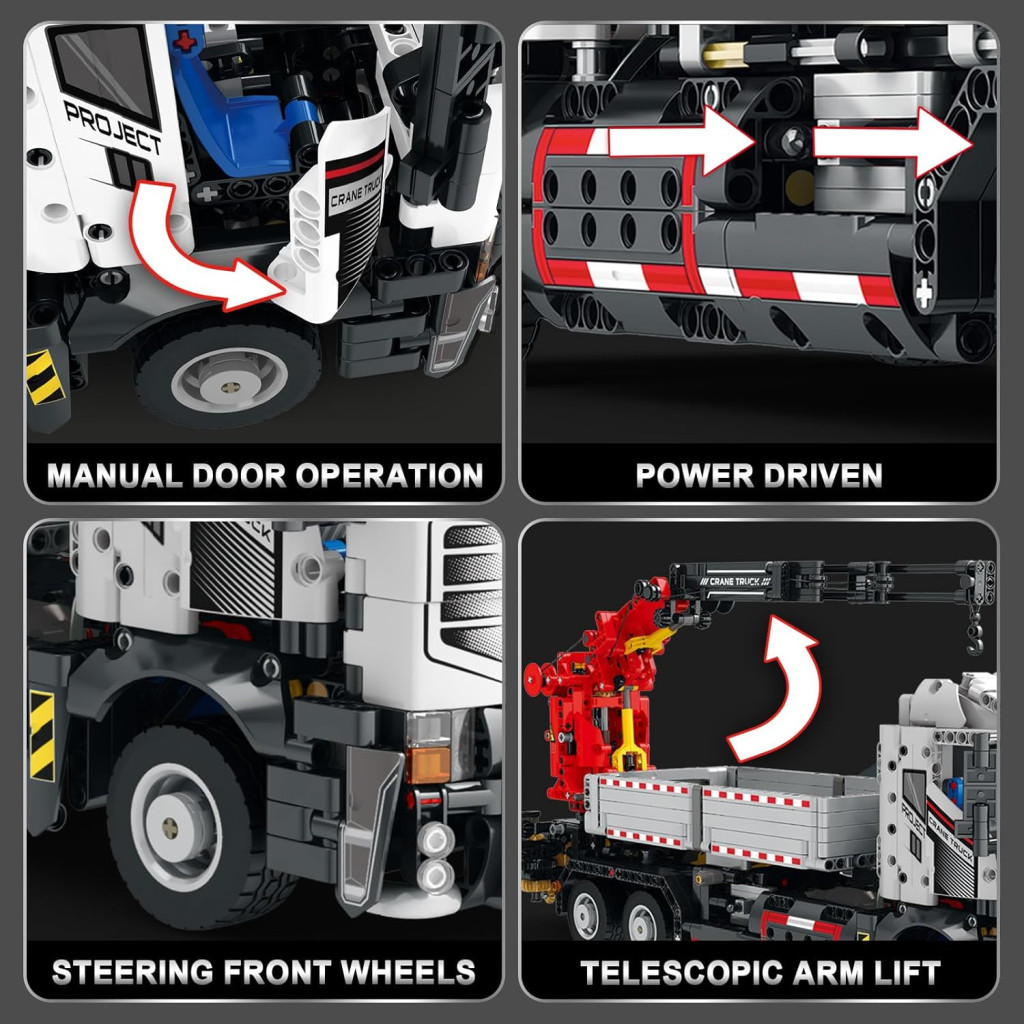 PROJECT

CRANE TRUCK

MANUAL DOOR OPERATION

POWER DRIVEN

STEERING FRONT WHEELS

CRANE TRUCK

PROJECT

CRANE TRUCK

TELESCOPIC ARM LIFT